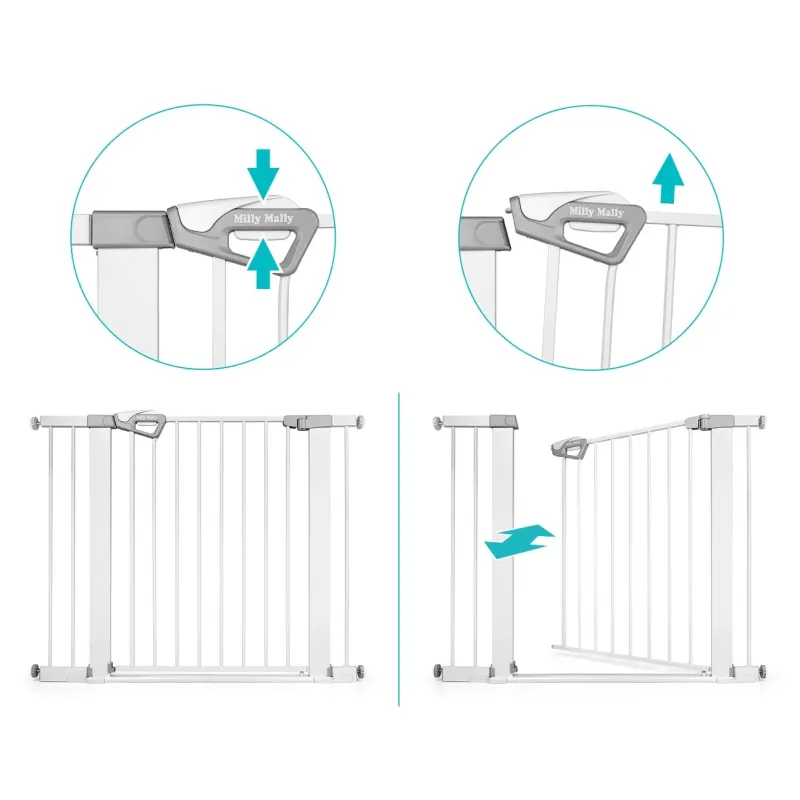 Milly Mally

Milly Mally